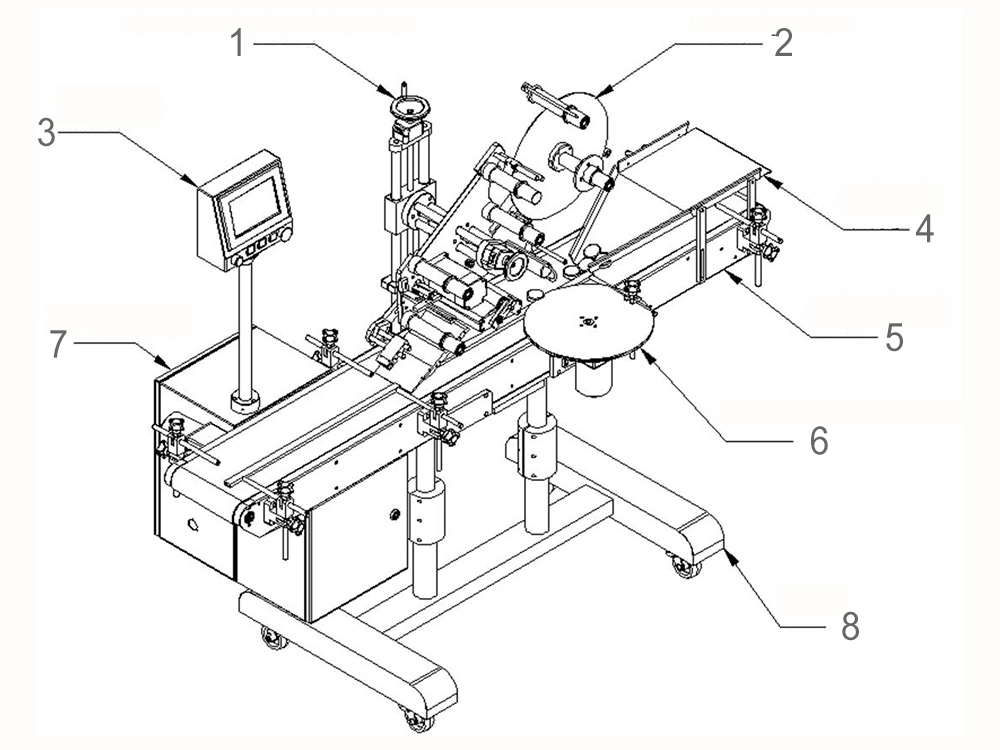 1
2
3
4
5
6
7
8